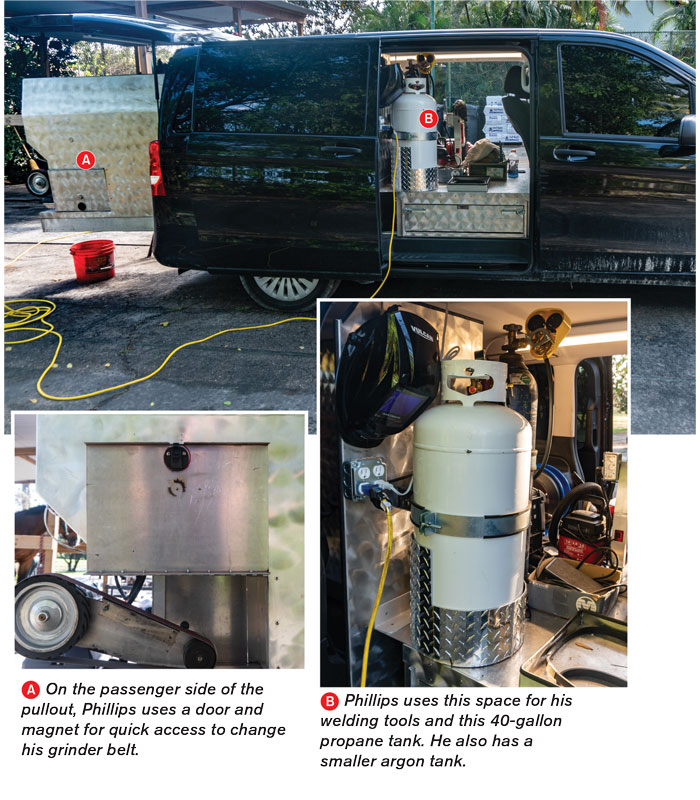 A

B

VULCAN

A On the passenger side of the pullout, Phillips uses a door and magnet for quick access to change his grinder belt.

B Phillips uses this space for his welding tools and this 40-gallon propane tank. He also has a smaller argon tank.