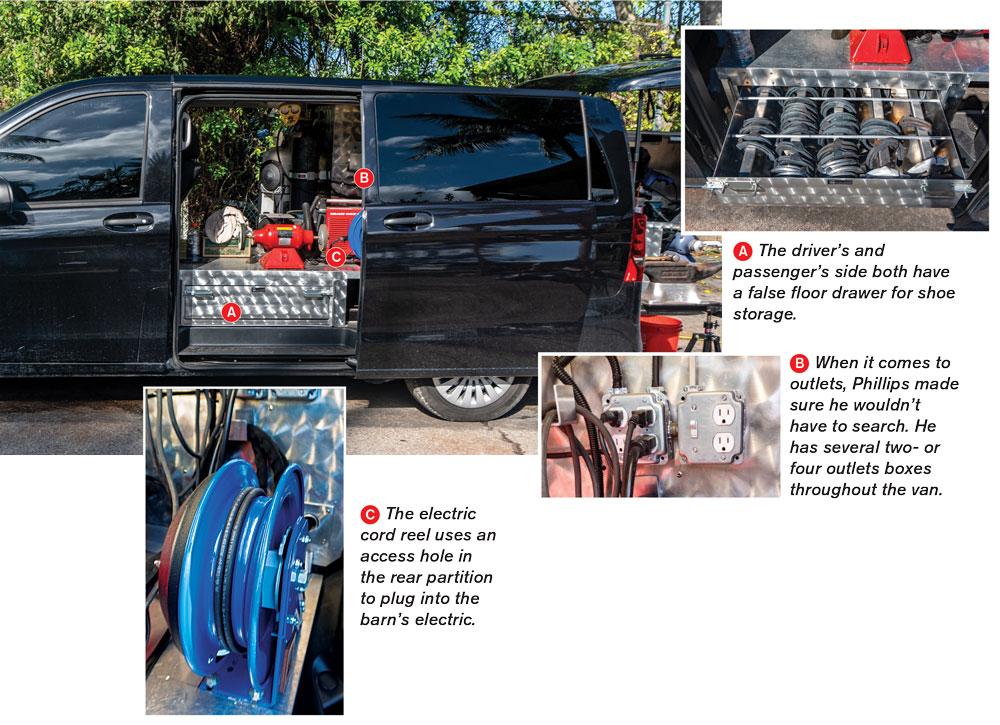 B

C

A

A The driver's and passenger's side both have a false floor drawer for shoe storage.

B When it comes to outlets, Phillips made sure he wouldn't have to search. He has several two- or four outlets boxes throughout the van.

C The electric cord reel uses an access hole in the rear partition to plug into the barn's electric.