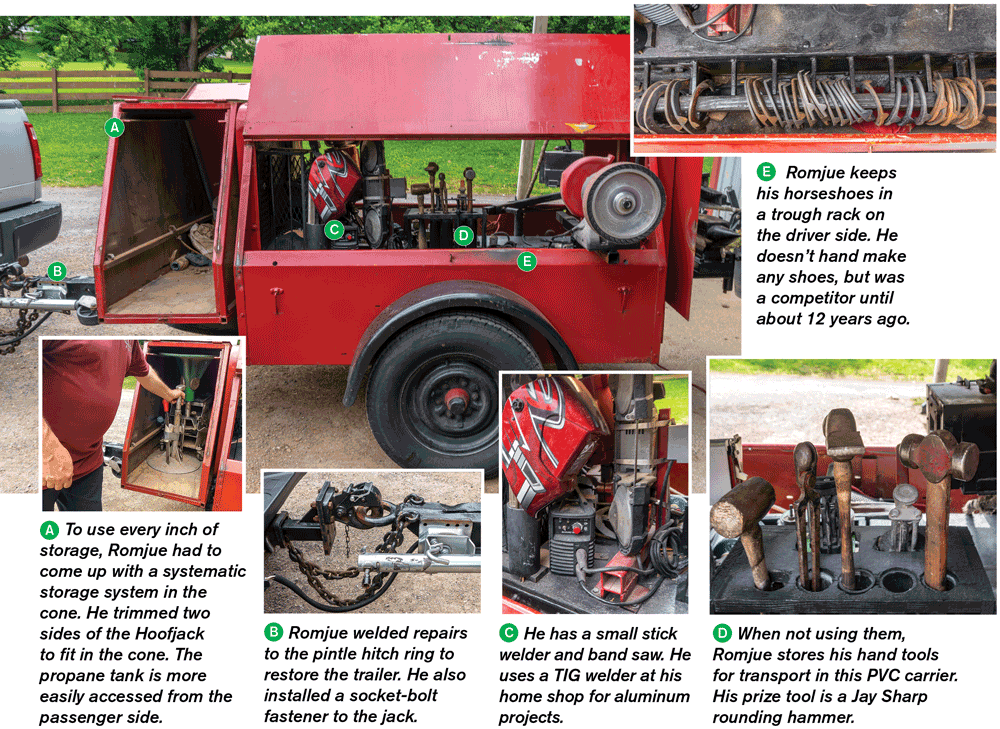 A

B

C

D

E

E Romjue keeps his horseshoes in a trough rack on the driver side. He doesn't hand make any shoes, but was a competitor until about 12 years ago.

A To use every inch of storage, Romjue had to come up with a systematic storage system in the cone. He trimmed two sides of the Hoofjack to fit in the cone. The propane tank is more easily accessed from the passenger side.

B Romjue welded repairs to the pintle hitch ring to restore the trailer. He also installed a socket-bolt fastener to the jack.

C He has a small stick welder and band saw. He uses a TIG welder at his home shop for aluminum projects.

D When not using them, Romjue stores his hand tools for transport in this PVC carrier. His prize tool is a Jay Sharp rounding hammer.