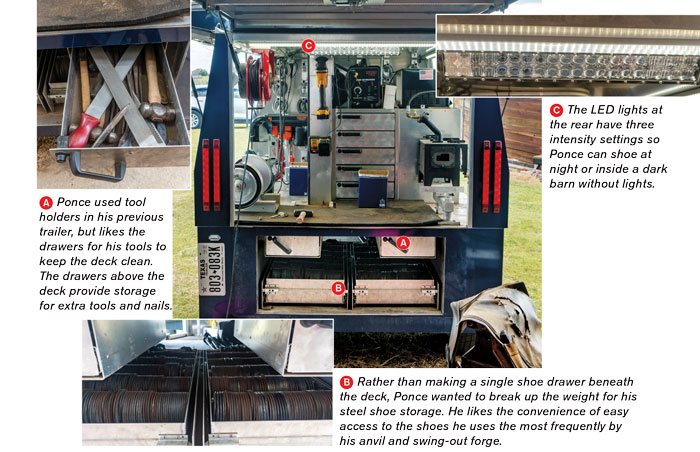 C

A

B

TEXAS
803•083K

C The LED lights at the rear have three intensity settings so Ponce can shoe at night or inside a dark barn without lights.

A Ponce used tool holders in his previous trailer, but likes the drawers for his tools to keep the deck clean. The drawers above the deck provide storage for extra tools and nails.

B Rather than making a single shoe drawer beneath the deck, Ponce wanted to break up the weight for his steel shoe storage. He likes the convenience of easy access to the shoes he uses the most frequently by his anvil and swing-out forge.