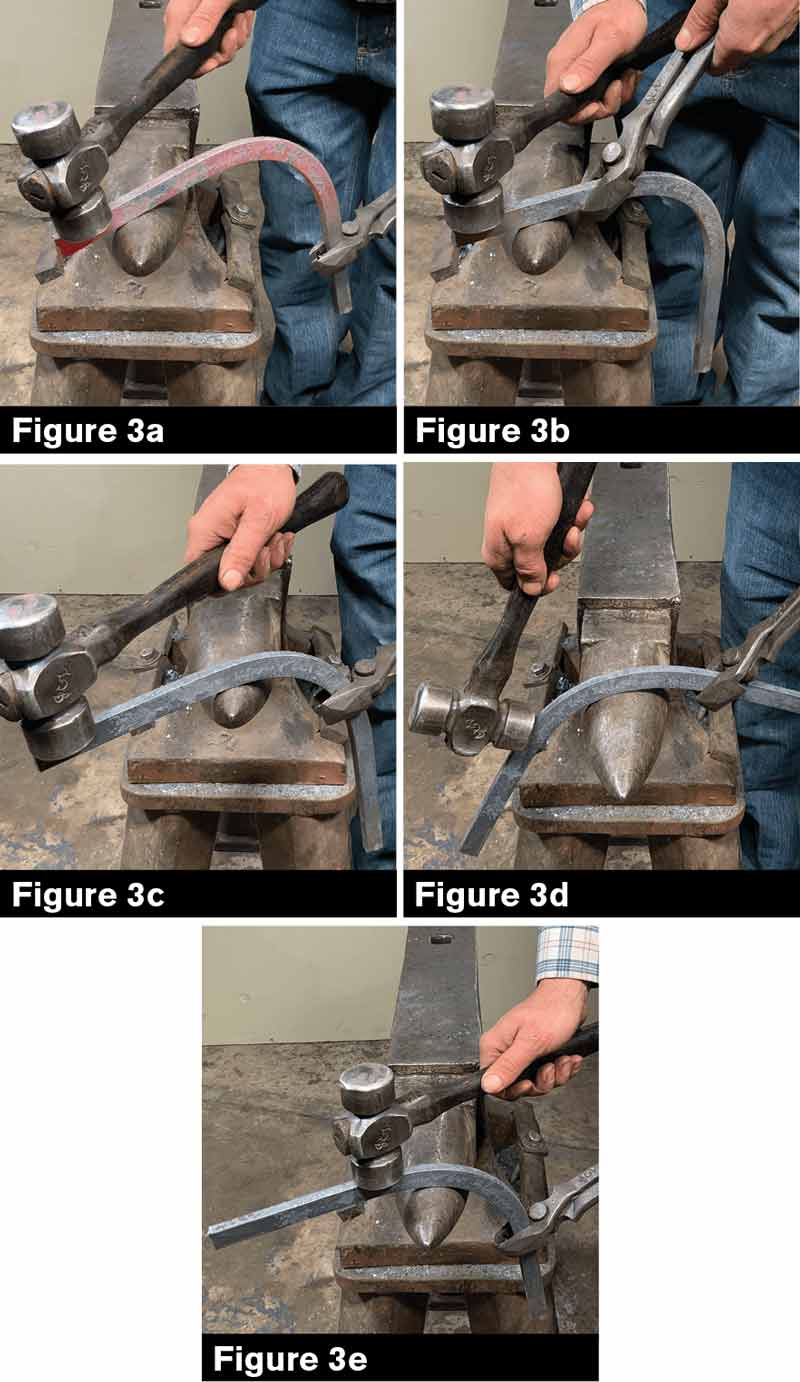 Figure 3a

Figure 3b

Figure 3c

Figure 3d

Figure 3e