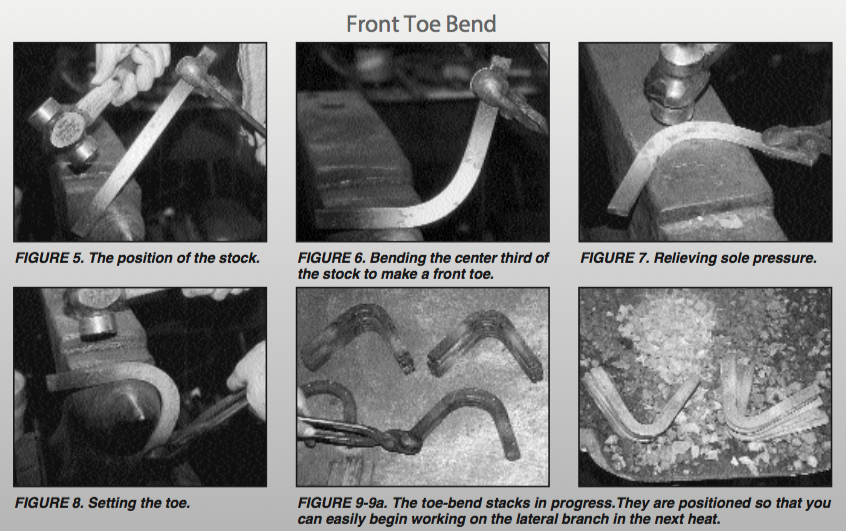 Front Toe Bend

FIGURE 5. The position of the stock.

FIGURE 6. Bending the center third of the stock to make a front toe.

FIGURE 7. Relieving sole pressure.

FIGURE 8. Setting the toe.

FIGURE 9-9a. The toe-bend stacks in progress.They are positioned so that you can easily begin working on the lateral branch in the next heat.