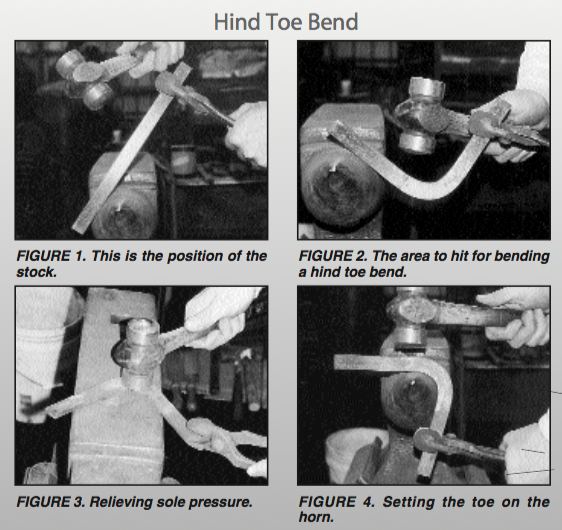 Hind Toe Bend

FIGURE 1. This is the position of the stock.

FIGURE 2. The area to hit for bending a hind toe bend.

FIGURE 3. Relieving sole pressure.

FIGURE 4. Setting the toe on the horn.